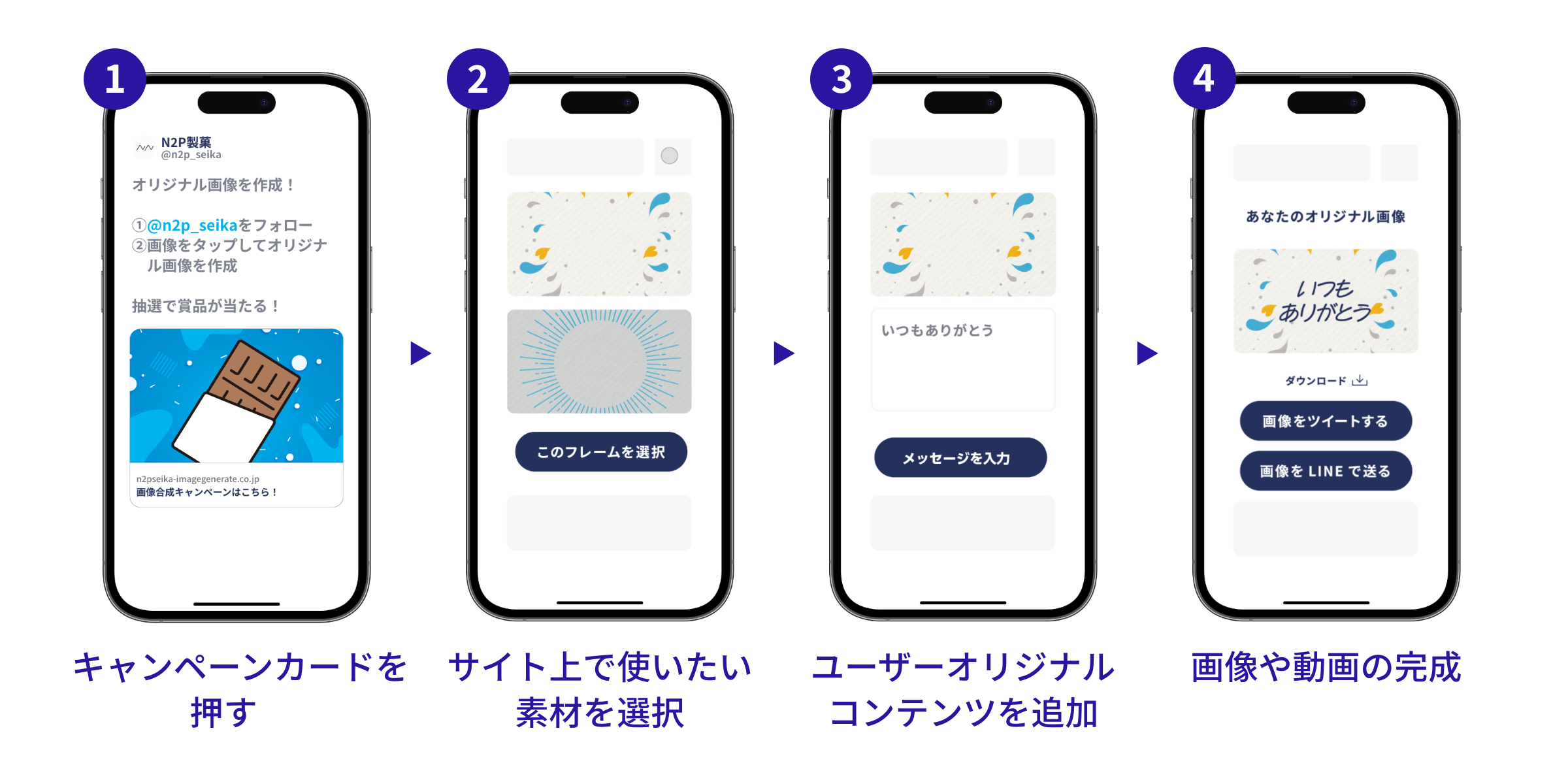 1

N2P製菓
@n2p_seika

オリジナル画像を作成！

①@n2p_seikaをフォロー
②画像をタップしてオリジナル画像を作成

抽選で賞品が当たる！

n2pseika-imagegenerate.co.jp
画像合成キャンペーンはこちら！

キャンペーンカードを押す

2

このフレームを選択

サイト上で使いたい素材を選択

3

いつもありがとう

メッセージを入力

ユーザーオリジナルコンテンツを追加

4

あなたのオリジナル画像

いつも ありがとう

ダウンロード

画像をツイートする

画像を LINE で送る

画像や動画の完成